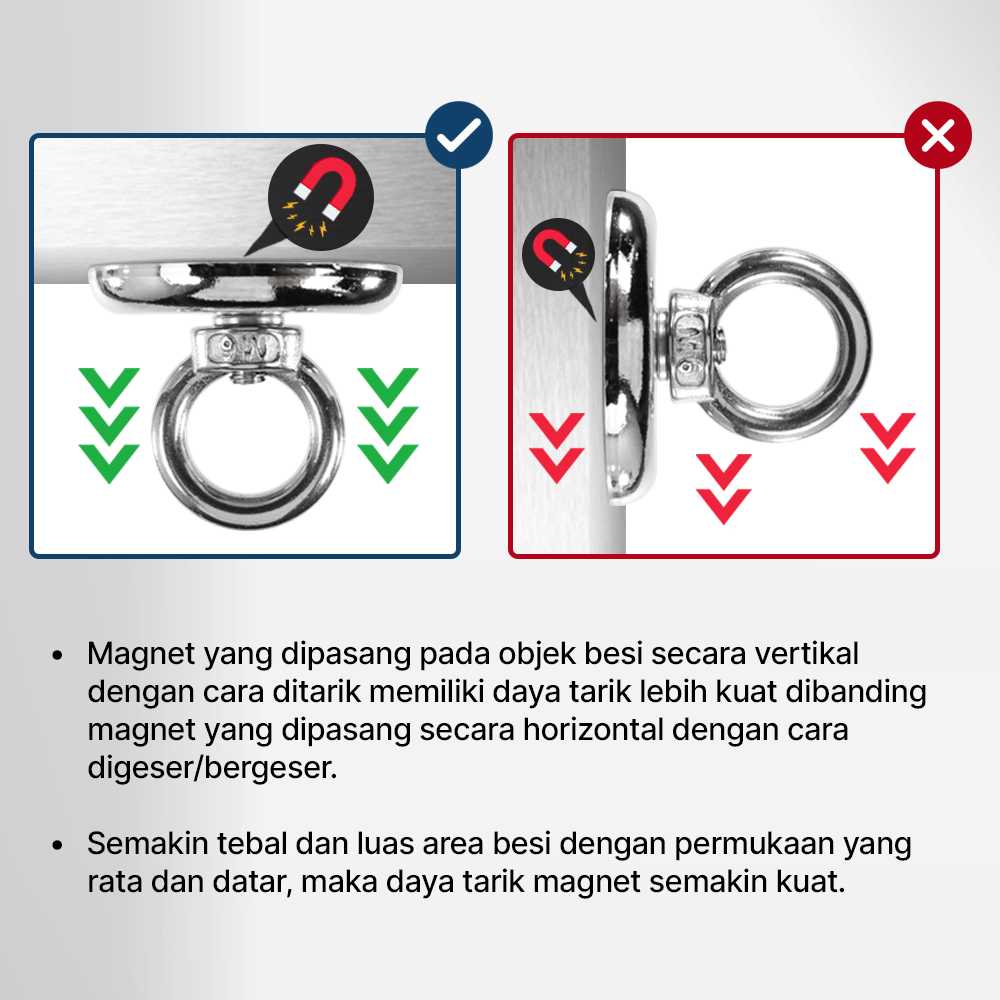 • Magnet yang dipasang pada objek besi secara vertikal dengan cara ditarik memiliki daya tarik lebih kuat dibanding magnet yang dipasang secara horizontal dengan cara digeser/bergeser.

• Semakin tebal dan luas area besi dengan permukaan yang rata dan datar, maka daya tarik magnet semakin kuat.